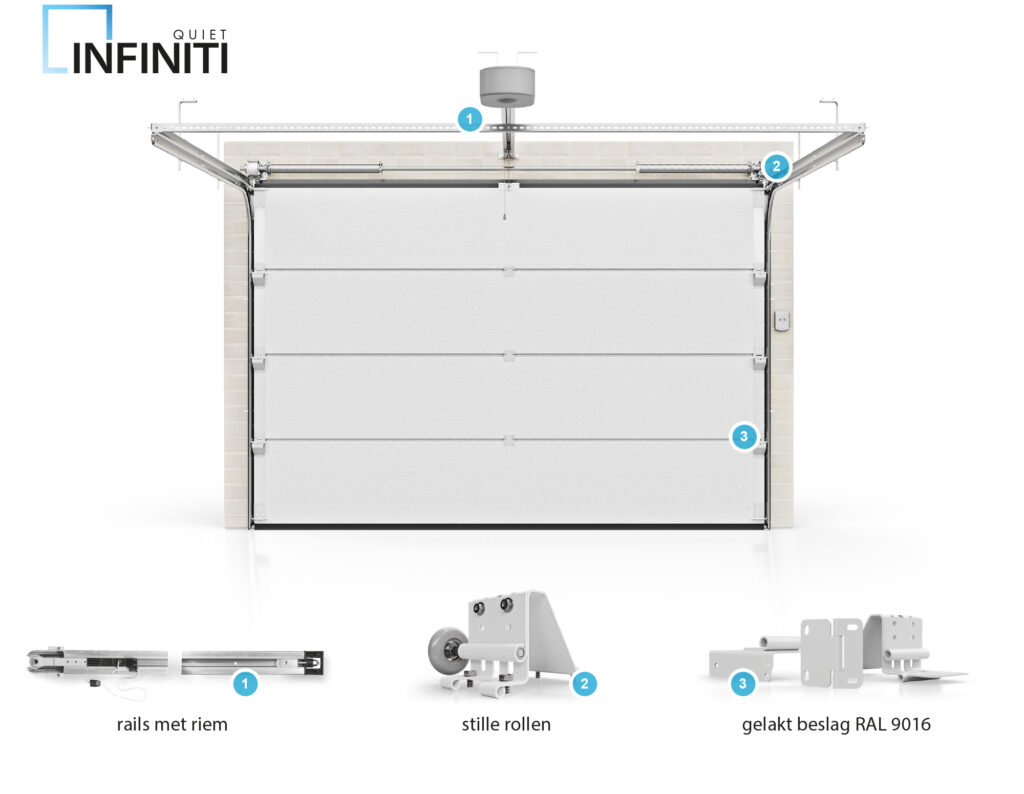 QUIET
INFINITI

1

2

3

1

rails met riem

2

stille rollen

3

gelakt beslag RAL 9016